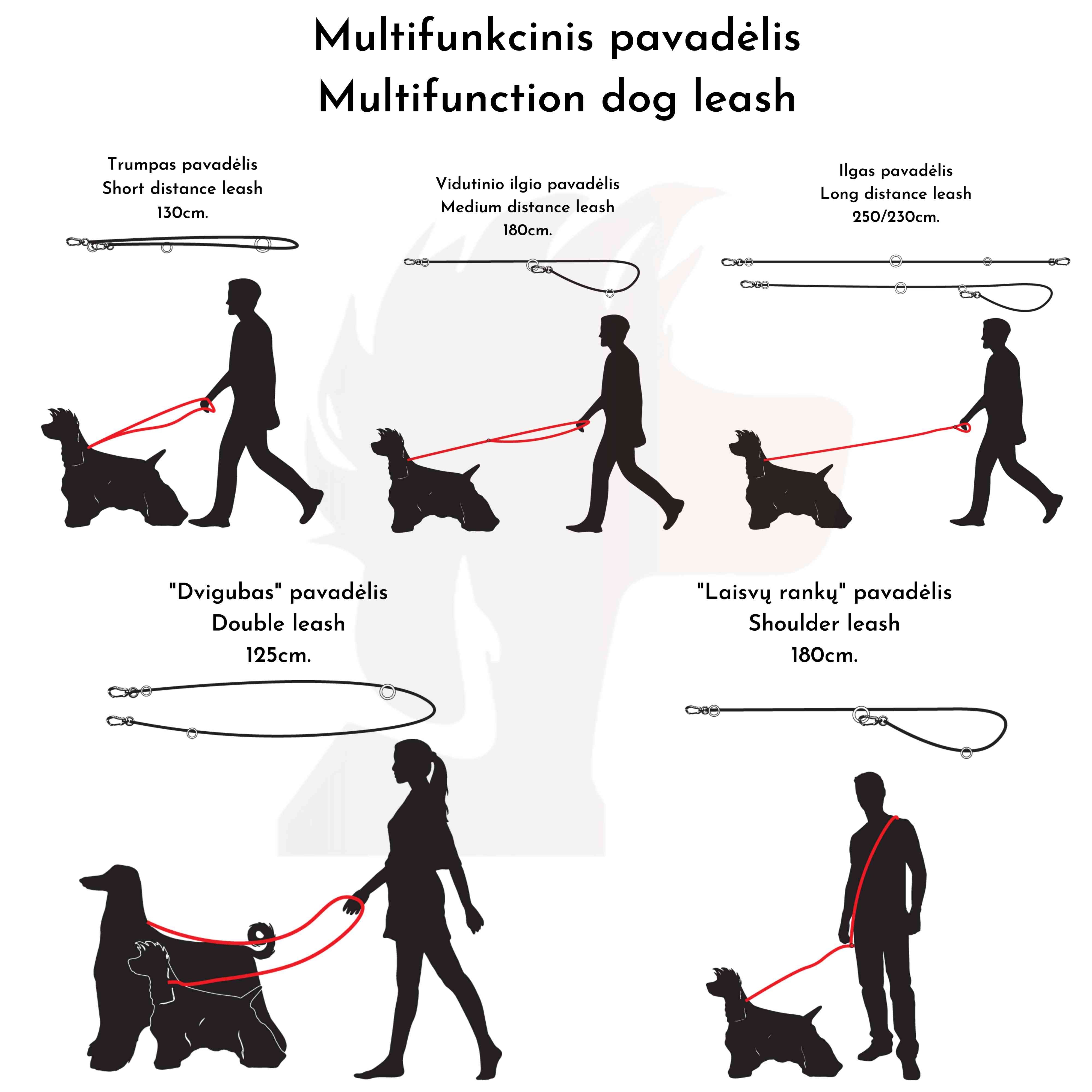 Multifunkcinis pavadėlis
Multifunction dog leash

Trumpas pavadėlis
Short distance leash
130cm.

Vidutinio ilgio pavadėlis
Medium distance leash
180cm.

Ilgas pavadėlis
Long distance leash
250/230cm.

"Dvigubas" pavadėlis
Double leash
125cm.

"Laisvų rankų" pavadėlis
Shoulder leash
180cm.